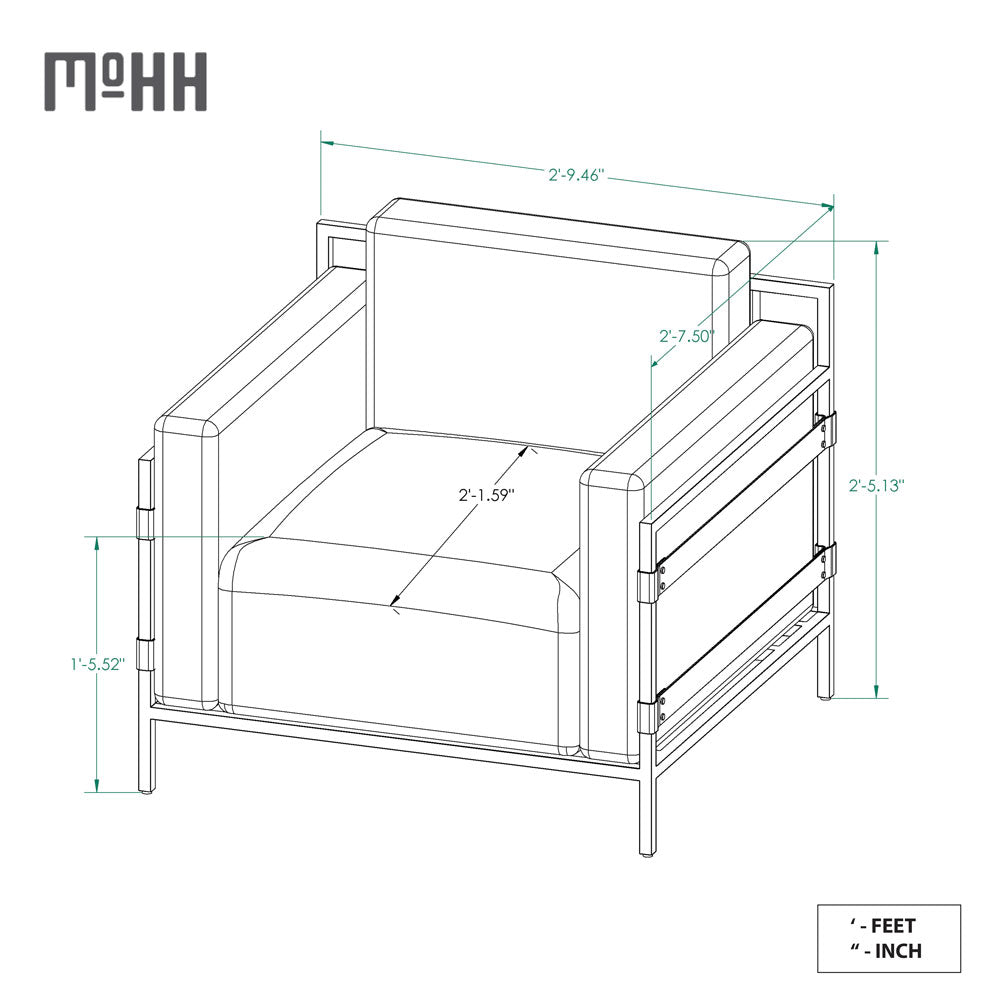 MoHH

2'-9.46"

2'-7.50"

2'-1.59"

2'-5.13"

1'-5.52"

' - FEET
" - INCH