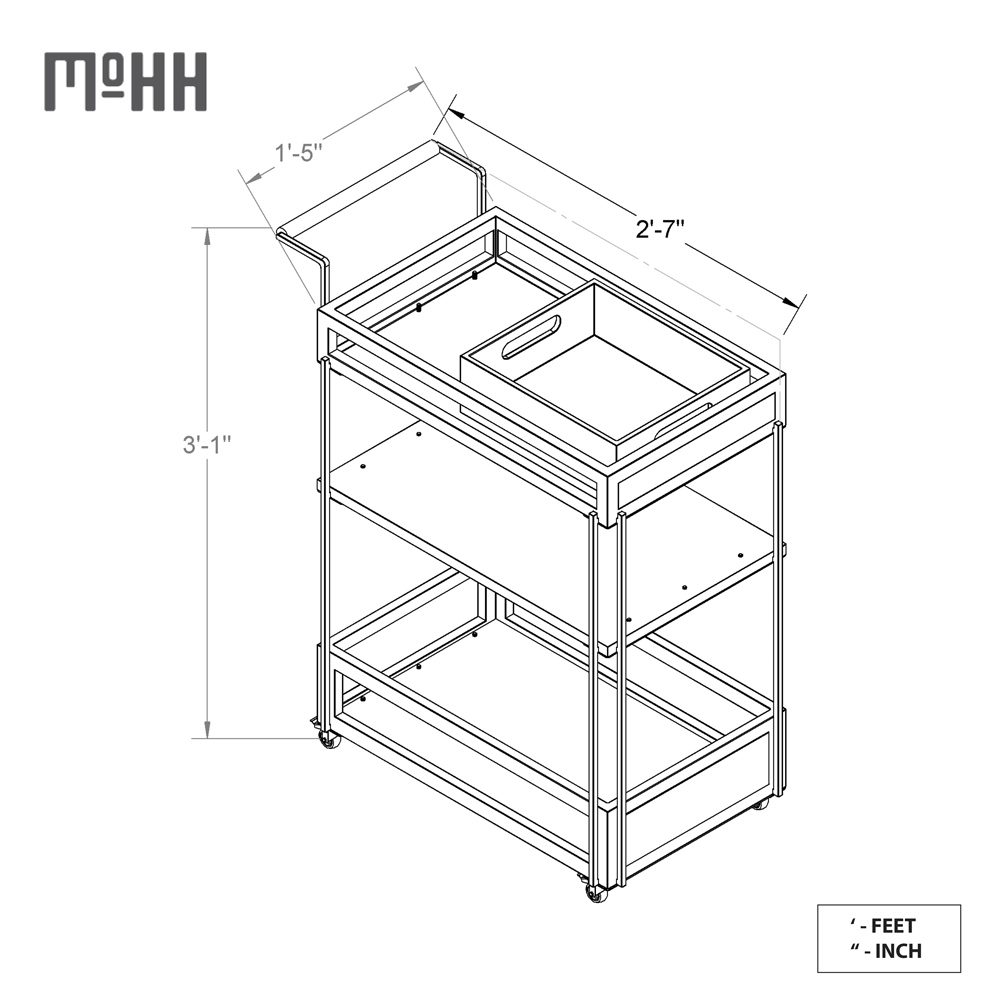 MoHH

1'-5"

2'-7"

3'-1"

' - FEET
" - INCH